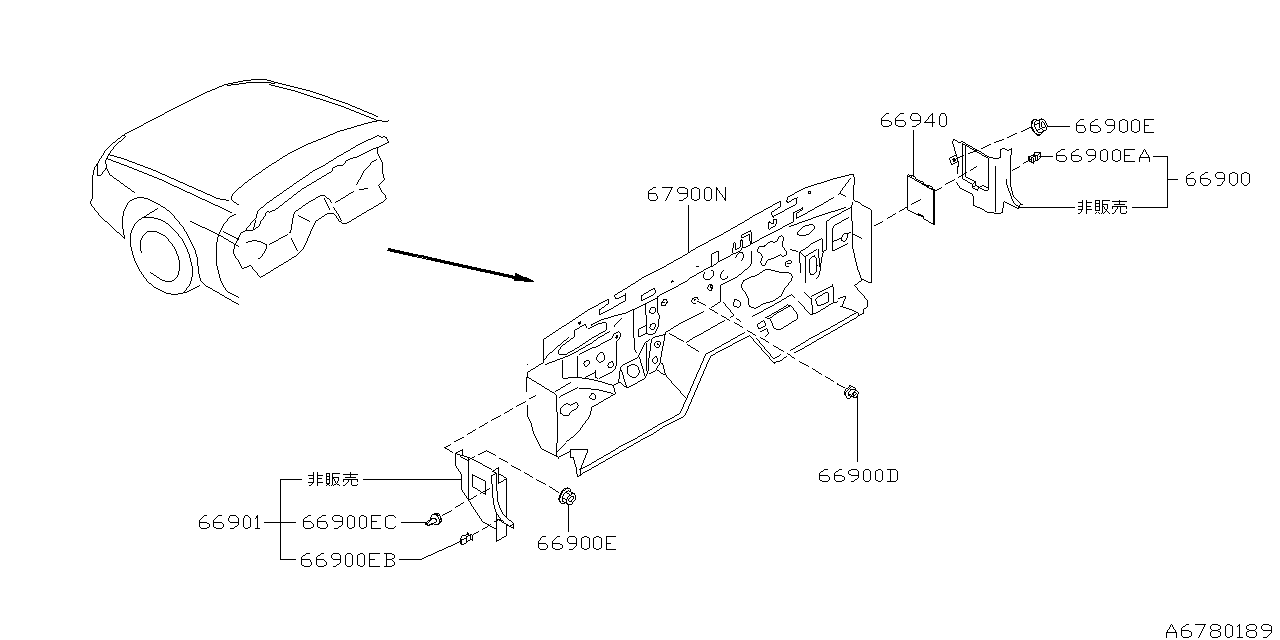 66940
66900E
66900EA
66900
非販売
67900N
66900D
非販売
66901
66900EC
66900EB
66900E
A6780189